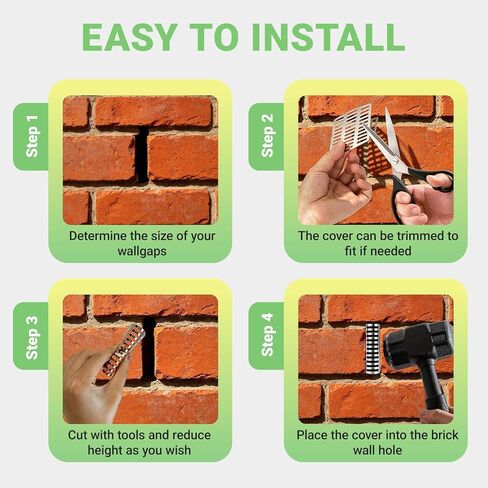 EASY TO INSTALL

Step 1

Determine the size of your wallgaps

Step 2

The cover can be trimmed to fit if needed

Step 3

Cut with tools and reduce height as you wish

Step 4

Place the cover into the brick wall hole