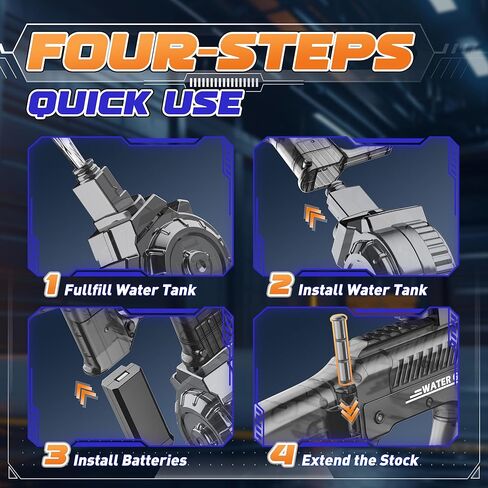 FOUR-STEPS
QUICK USE

1 Fullfill Water Tank

2 Install Water Tank

3 Install Batteries

WATER

4 Extend the Stock