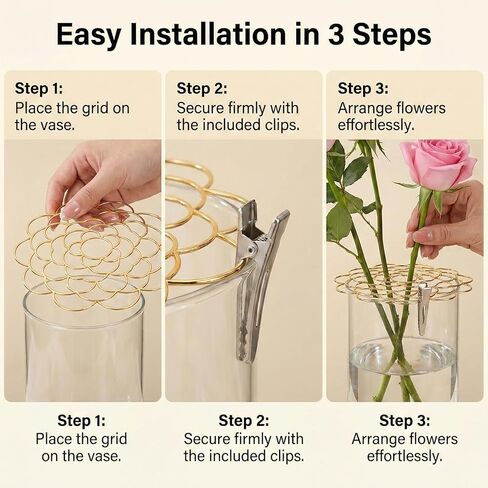 Easy Installation in 3 Steps

Step 1:
Place the grid on the vase.

Step 2:
Secure firmly with the included clips.

Step 3:
Arrange flowers effortlessly.

Step 1:
Place the grid on the vase.

Step 2:
Secure firmly with the included clips.

Step 3:
Arrange flowers effortlessly.