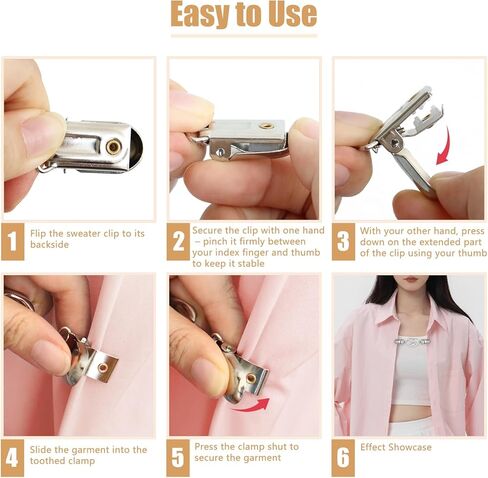 Easy to Use

1 Flip the sweater clip to its backside

2 Secure the clip with one hand – pinch it firmly between your index finger and thumb to keep it stable

3 With your other hand, press down on the extended part of the clip using your thumb

4 Slide the garment into the toothed clamp

5 Press the clamp shut to secure the garment

6 Effect Showcase