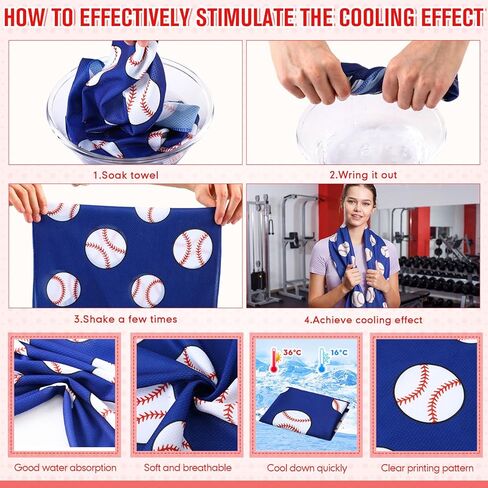 HOW TO EFFECTIVELY STIMULATE THE COOLING EFFECT

1.Soak towel

2.Wring it out

3.Shake a few times

4.Achieve cooling effect

36°C

16°C

Good water absorption

Soft and breathable

Cool down quickly

Clear printing pattern