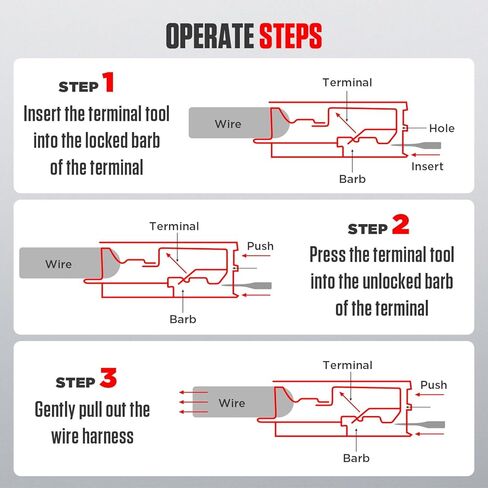 OPERATE STEPS

STEP 1
Insert the terminal tool into the locked barb of the terminal

Terminal
Wire
Hole
Insert
Barb

Terminal
Wire
Push
Barb

STEP 2
Press the terminal tool into the unlocked barb of the terminal

STEP 3
Gently pull out the wire harness

Terminal
Wire
Push
Barb