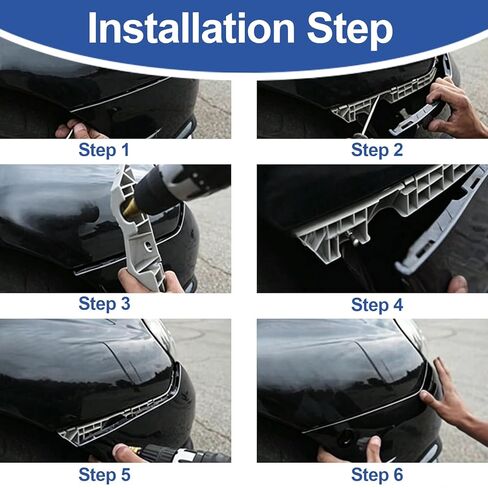 Installation Step

Step 1

Step 2

Step 3

Step 4

Step 5

Step 6