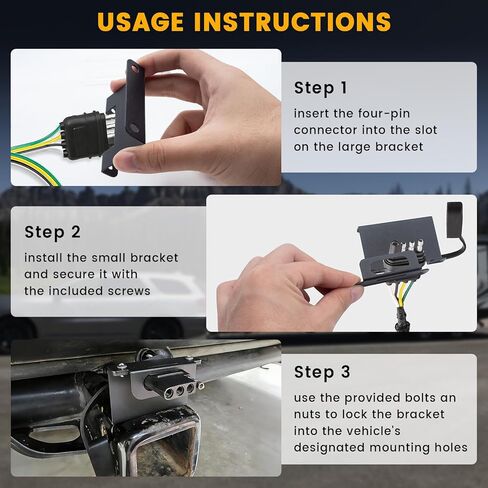 USAGE INSTRUCTIONS

Step 1

insert the four-pin connector into the slot on the large bracket

Step 2

install the small bracket and secure it with the included screws

Step 3

use the provided bolts an nuts to lock the bracket into the vehicle's designated mounting holes