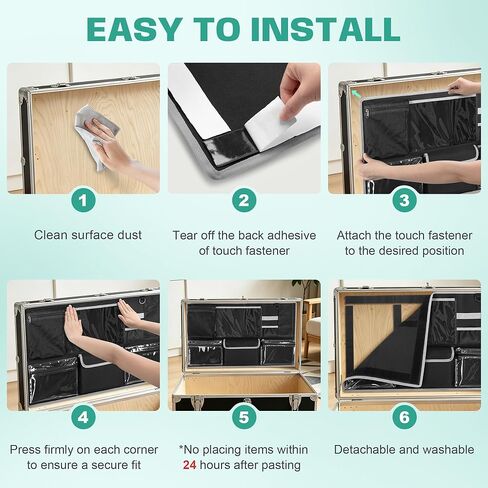 EASY TO INSTALL

1

Clean surface dust

2

Tear off the back adhesive of touch fastener

3

Attach the touch fastener to the desired position

4

Press firmly on each corner to ensure a secure fit

5

*No placing items within 24 hours after pasting

6

Detachable and washable