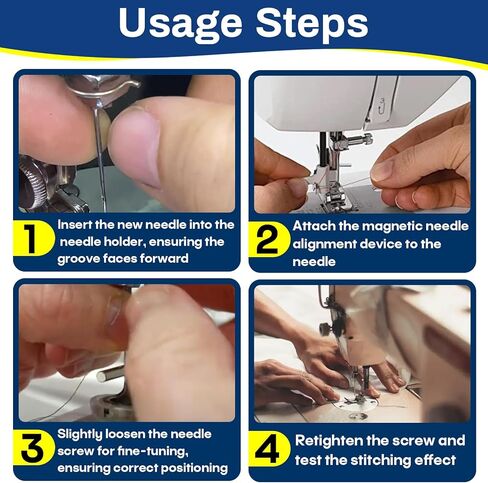 Usage Steps

1 Insert the new needle into the needle holder, ensuring the groove faces forward

2 Attach the magnetic needle alignment device to the needle

3 Slightly loosen the needle screw for fine-tuning, ensuring correct positioning

4 Retighten the screw and test the stitching effect