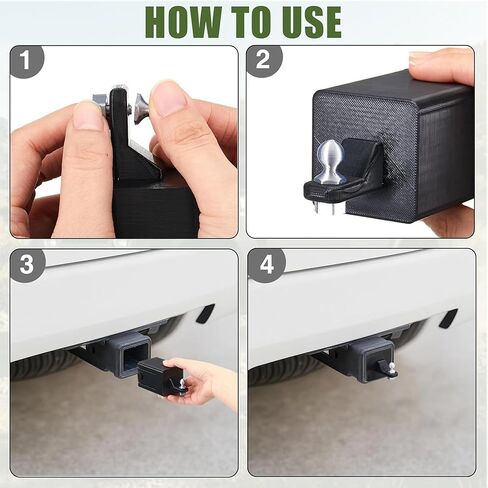 HOW TO USE

1

2

3

4