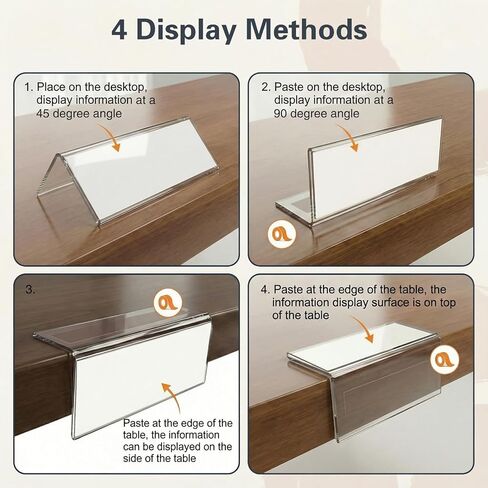 4 Display Methods

1. Place on the desktop, display information at a 45 degree angle

2. Paste on the desktop, display information at a 90 degree angle

3.

Paste at the edge of the table, the information can be displayed on the side of the table

4. Paste at the edge of the table, the information display surface is on top of the table