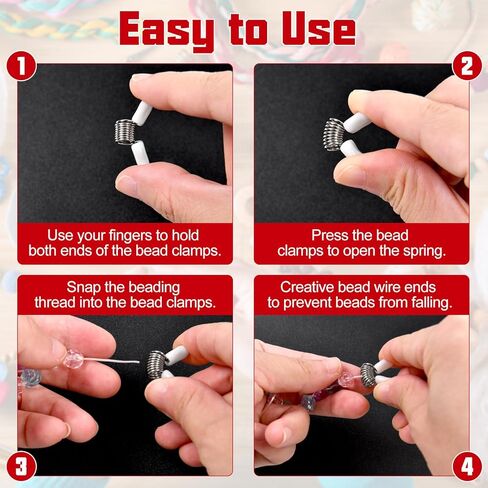 Easy to Use

1

Use your fingers to hold both ends of the bead clamps.

2

Press the bead clamps to open the spring.

Snap the beading thread into the bead clamps.

3

Creative bead wire ends to prevent beads from falling.

4