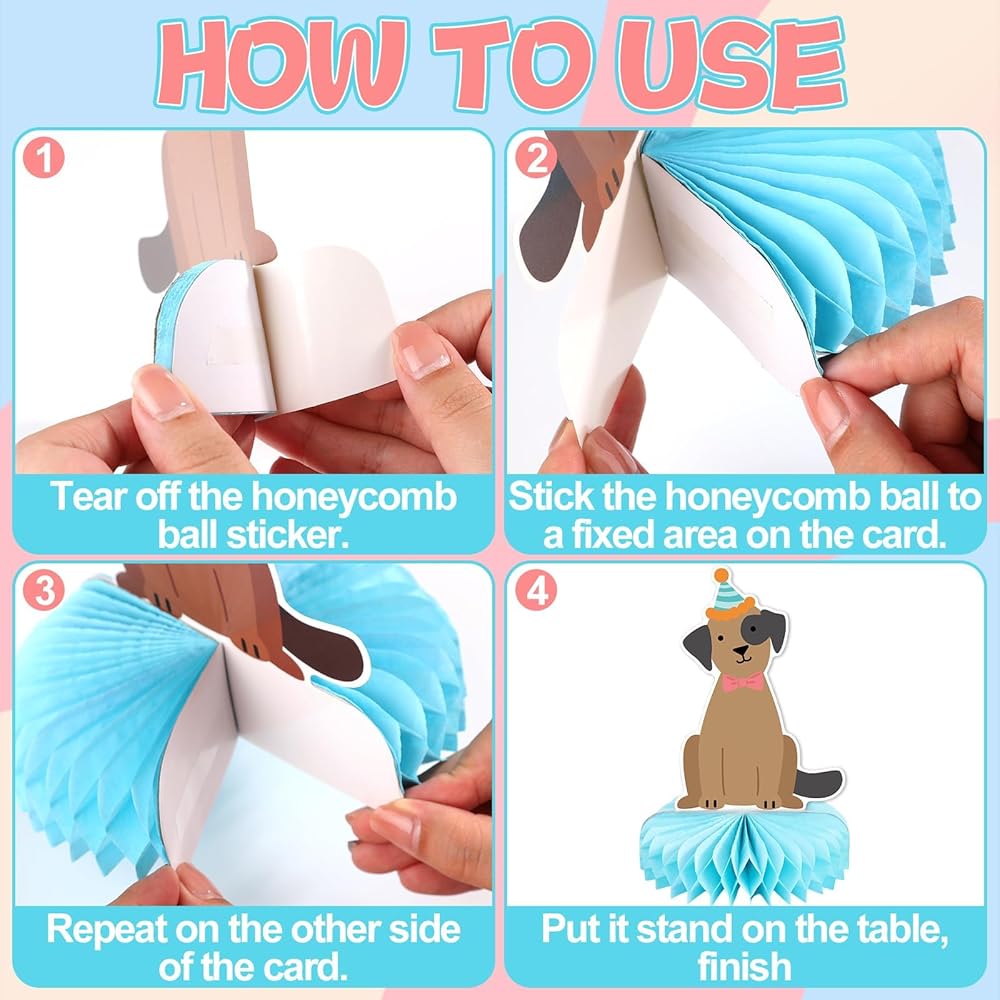 HOW TO USE

1

Tear off the honeycomb ball sticker.

2

Stick the honeycomb ball to a fixed area on the card.

3

Repeat on the other side of the card.

4

Put it stand on the table, finish