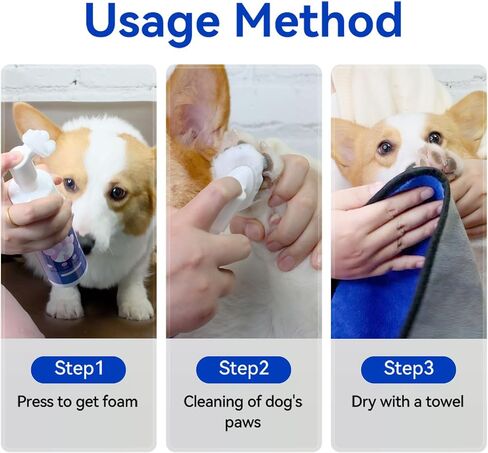 Usage Method

Step1
Press to get foam

Step2
Cleaning of dog's paws

Step3
Dry with a towel