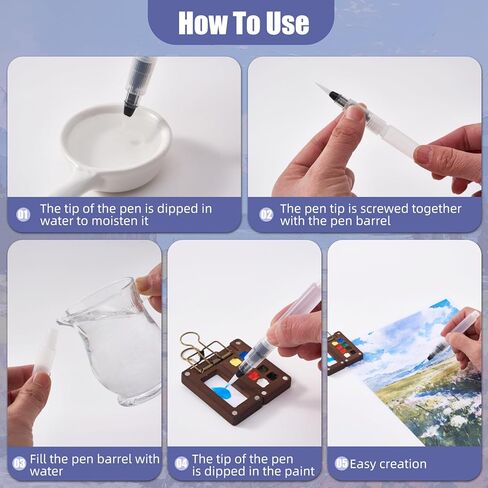 How To Use

01 The tip of the pen is dipped in water to moisten it

02 The pen tip is screwed together with the pen barrel

03 Fill the pen barrel with water

04 The tip of the pen is dipped in the paint

05 Easy creation