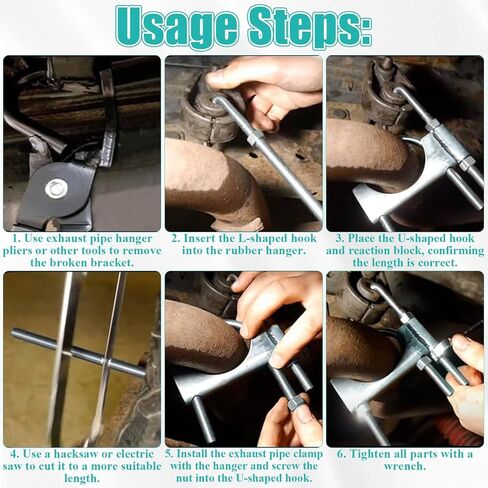 Usage Steps:

1. Use exhaust pipe hanger pliers or other tools to remove the broken bracket.

2. Insert the L-shaped hook into the rubber hanger.

3. Place the U-shaped hook and reaction block, confirming the length is correct.

4. Use a hacksaw or electric saw to cut it to a more suitable length.

5. Install the exhaust pipe clamp with the hanger and screw the nut into the U-shaped hook.

6. Tighten all parts with a wrench.