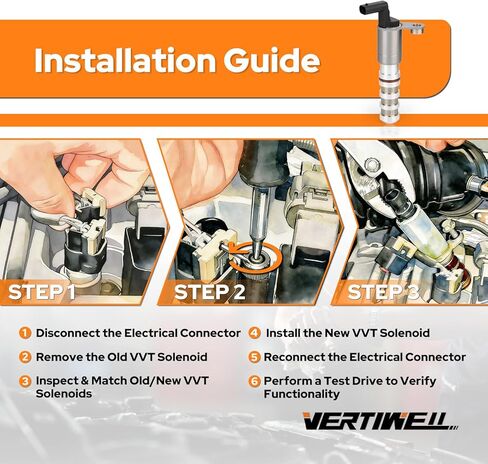 Installation Guide

STEP 1

STEP 2

STEP 3

1 Disconnect the Electrical Connector

2 Remove the Old VVT Solenoid

3 Inspect & Match Old/New VVT Solenoids

4 Install the New VVT Solenoid

5 Reconnect the Electrical Connector

6 Perform a Test Drive to Verify Functionality

VERTIWELL