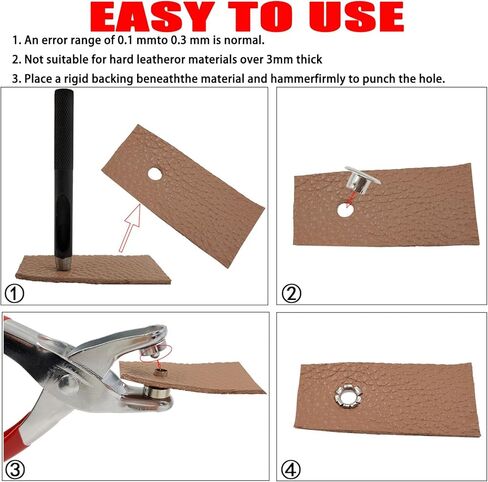 EASY TO USE

1. An error range of 0.1 mmto 0.3 mm is normal.

2. Not suitable for hard leatheror materials over 3mm thick

3. Place a rigid backing beneaththe material and hammerfirmly to punch the hole.

①

②

③

④