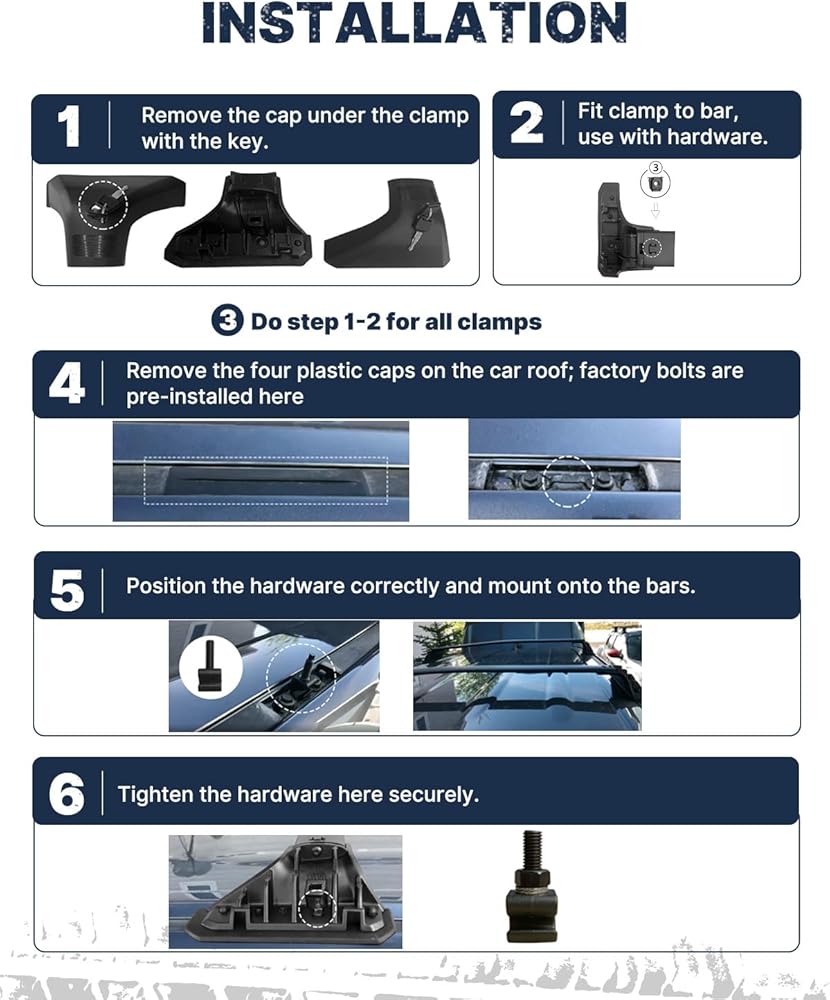 INSTALLATION

1 Remove the cap under the clamp with the key.

2 Fit clamp to bar, use with hardware.

3

3 Do step 1-2 for all clamps

4 Remove the four plastic caps on the car roof; factory bolts are pre-installed here

5 Position the hardware correctly and mount onto the bars.

6 Tighten the hardware here securely.