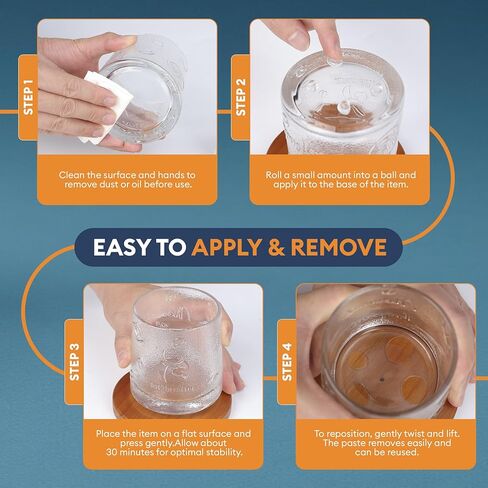 STEP 1

Clean the surface and hands to remove dust or oil before use.

STEP 2

Roll a small amount into a ball and apply it to the base of the item.

EASY TO APPLY & REMOVE

STEP 3

Place the item on a flat surface and press gently.Allow about 30 minutes for optimal stability.

STEP 4

To reposition, gently twist and lift. The paste removes easily and can be reused.