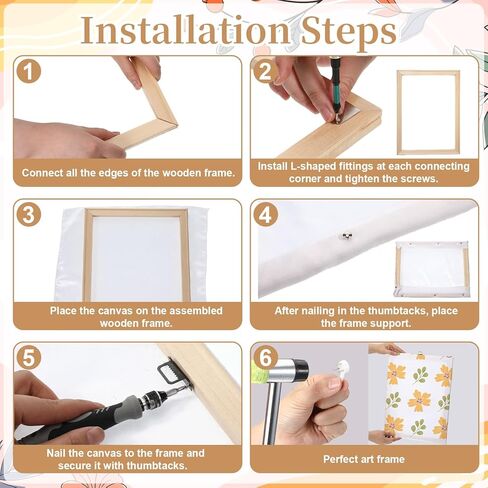 Installation Steps

1

Connect all the edges of the wooden frame.

2

Install L-shaped fittings at each connecting corner and tighten the screws.

3

Place the canvas on the assembled wooden frame.

4

After nailing in the thumbtacks, place the frame support.

5

Nail the canvas to the frame and secure it with thumbtacks.

6

Perfect art frame