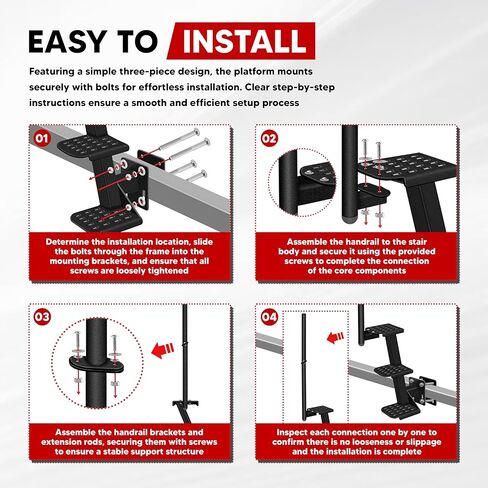 EASY TO INSTALL

Featuring a simple three-piece design, the platform mounts securely with bolts for effortless installation. Clear step-by-step instructions ensure a smooth and efficient setup process

01

Determine the installation location, slide the bolts through the frame into the mounting brackets, and ensure that all screws are loosely tightened

02

Assemble the handrail to the stair body and secure it using the provided screws to complete the connection of the core components

03

Assemble the handrail brackets and extension rods, securing them with screws to ensure a stable support structure

04

Inspect each connection one by one to confirm there is no looseness or slippage and the installation is complete