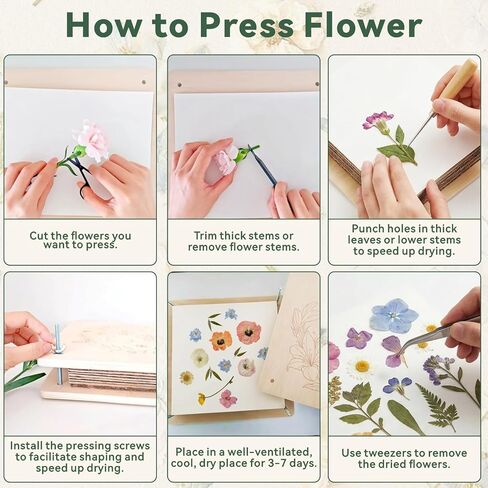 How to Press Flower

Cut the flowers you want to press.

Trim thick stems or remove flower stems.

Punch holes in thick leaves or lower stems to speed up drying.

Install the pressing screws to facilitate shaping and speed up drying.

Place in a well-ventilated, cool, dry place for 3-7 days.

Use tweezers to remove the dried flowers.