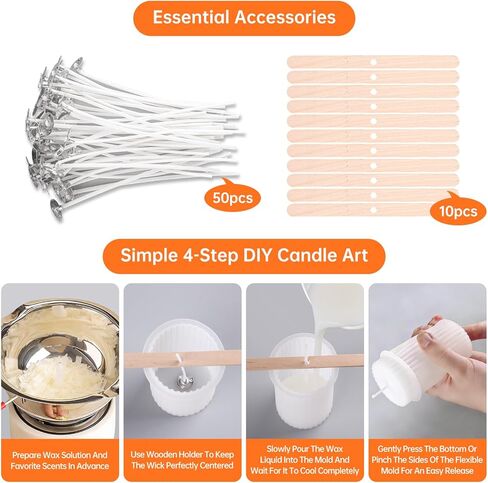 Essential Accessories

50pcs

10pcs

Simple 4-Step DIY Candle Art

Prepare Wax Solution And Favorite Scents In Advance

Use Wooden Holder To Keep The Wick Perfectly Centered

Slowly Pour The Wax Liquid Into The Mold And Wait For It To Cool Completely

Gently Press The Bottom Or Pinch The Sides Of The Flexible Mold For An Easy Release