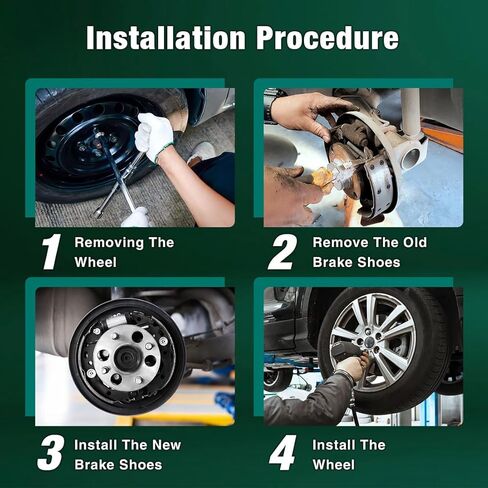 Installation Procedure

1 Removing The Wheel

2 Remove The Old Brake Shoes

3 Install The New Brake Shoes

4 Install The Wheel