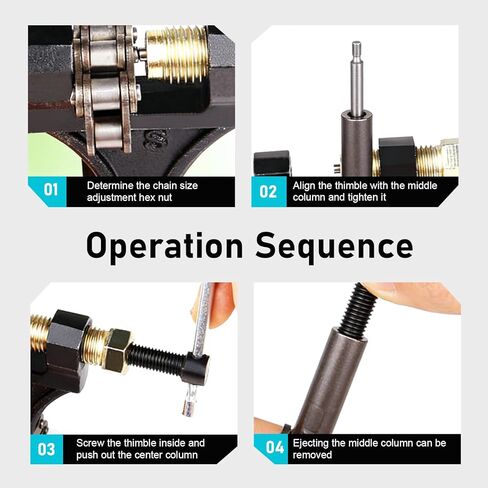 01 Determine the chain size adjustment hex nut

02 Align the thimble with the middle column and tighten it

Operation Sequence

03 Screw the thimble inside and push out the center column

04 Ejecting the middle column can be removed