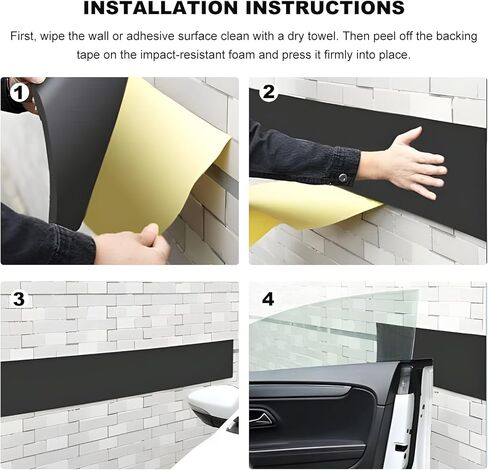 INSTALLATION INSTRUCTIONS

First, wipe the wall or adhesive surface clean with a dry towel. Then peel off the backing tape on the impact-resistant foam and press it firmly into place.

1

2

3

4