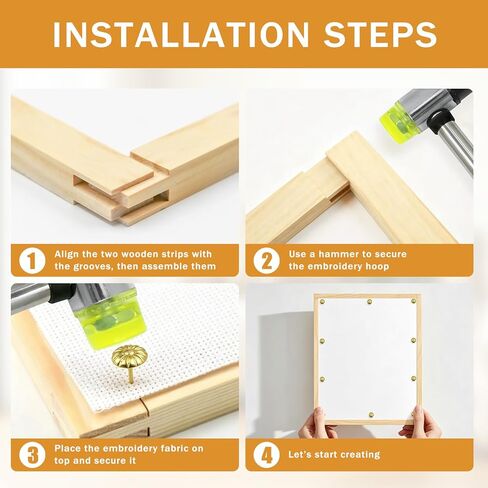 INSTALLATION STEPS

1 Align the two wooden strips with the grooves, then assemble them

2 Use a hammer to secure the embroidery hoop

3 Place the embroidery fabric on top and secure it

4 Let's start creating