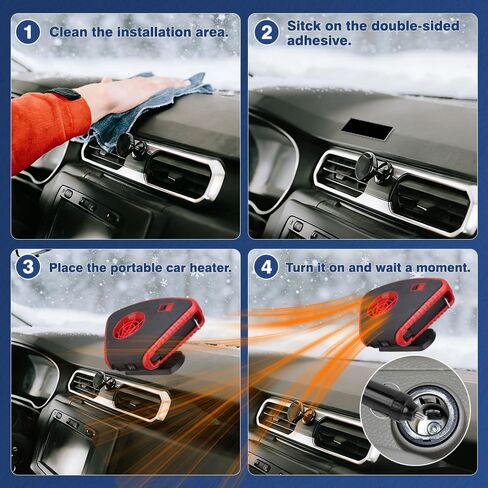 1 Clean the installation area.

2 Sitck on the double-sided adhesive.

3 Place the portable car heater.

4 Turn it on and wait a moment.