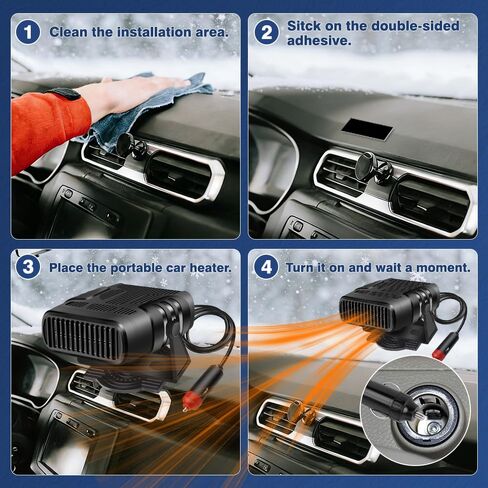 1 Clean the installation area.

2 Sitck on the double-sided adhesive.

3 Place the portable car heater.

4 Turn it on and wait a moment.