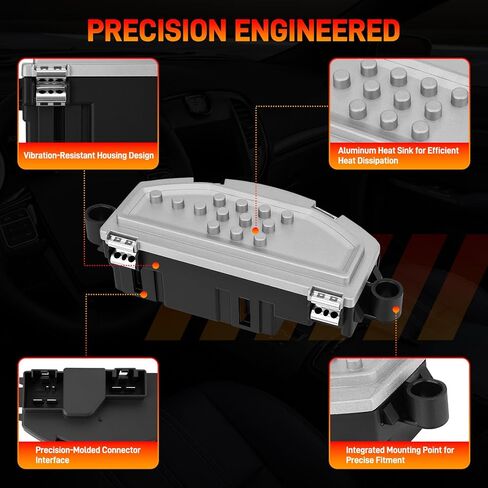 PRECISION ENGINEERED

Vibration-Resistant Housing Design

Aluminum Heat Sink for Efficient Heat Dissipation

Precision-Molded Connector Interface

Integrated Mounting Point for Precise Fitment