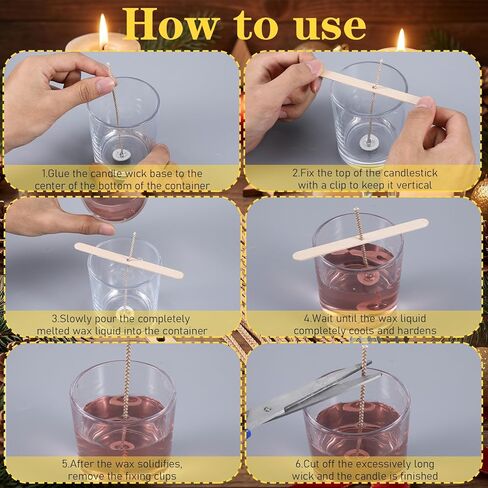 How to use

1.Glue the candle wick base to the center of the bottom of the container

2.Fix the top of the candlestick with a clip to keep it vertical

3.Slowly pour the completely melted wax liquid into the container

4.Wait until the wax liquid completely cools and hardens

5.After the wax solidifies, remove the fixing clips

6.Cut off the excessively long wick and the candle is finished