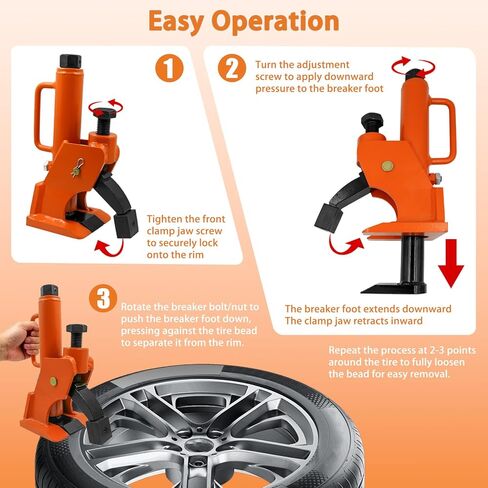 Easy Operation

1

Tighten the front clamp jaw screw to securely lock onto the rim

2

Turn the adjustment screw to apply downward pressure to the breaker foot

The breaker foot extends downward
The clamp jaw retracts inward

3

Rotate the breaker bolt/nut to push the breaker foot down, pressing against the tire bead to separate it from the rim.

Repeat the process at 2-3 points around the tire to fully loosen the bead for easy removal.