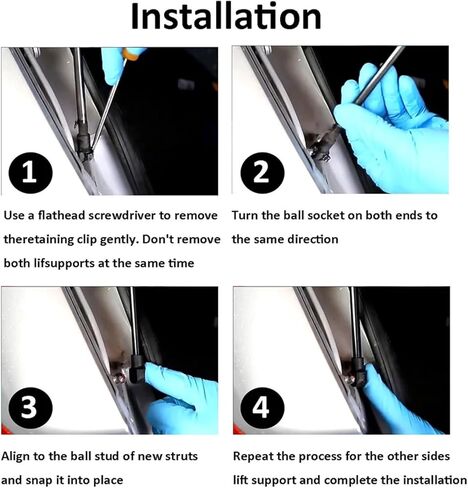 Installation

1

Use a flathead screwdriver to remove theretaining clip gently. Don't remove both lifsupports at the same time

2

Turn the ball socket on both ends to the same direction

3

Align to the ball stud of new struts and snap it into place

4

Repeat the process for the other sides lift support and complete the installation