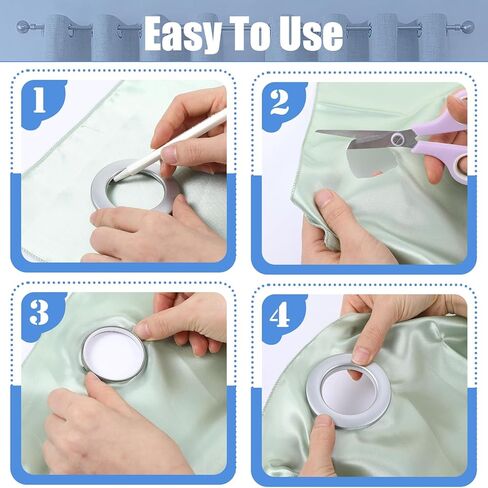 Easy To Use

1

2

3

4