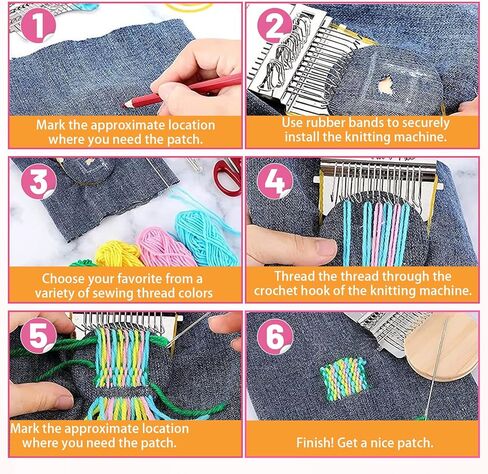 1
Mark the approximate location where you need the patch.

2
Use rubber bands to securely install the knitting machine.

3
Choose your favorite from a variety of sewing thread colors

4
Thread the thread through the crochet hook of the knitting machine.

5
Mark the approximate location where you need the patch.

6
Finish! Get a nice patch.