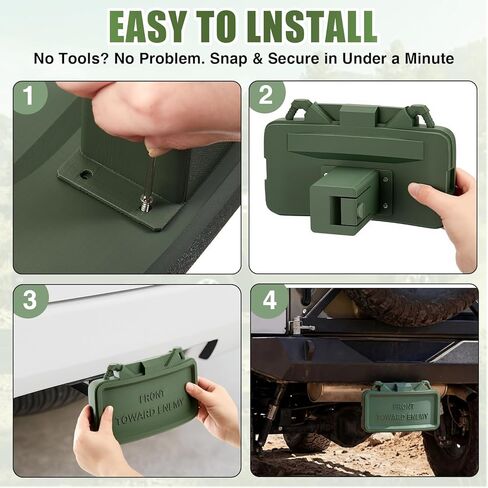 EASY TO LNSTALL

No Tools? No Problem. Snap & Secure in Under a Minute

1

2

3

FRONT TOWARD ENEMY

4

FRONT TOWARD ENEMY