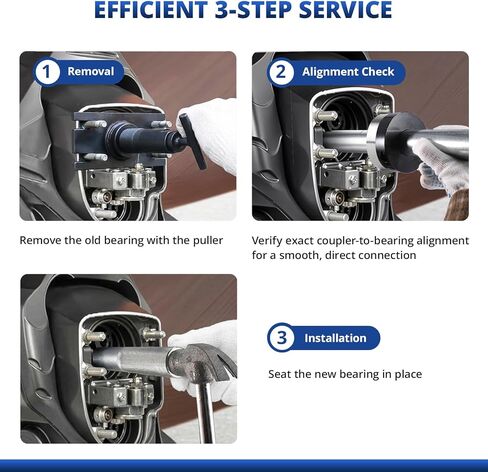 EFFICIENT 3-STEP SERVICE

1 Removal

Remove the old bearing with the puller

2 Alignment Check

Verify exact coupler-to-bearing alignment for a smooth, direct connection

3 Installation

Seat the new bearing in place