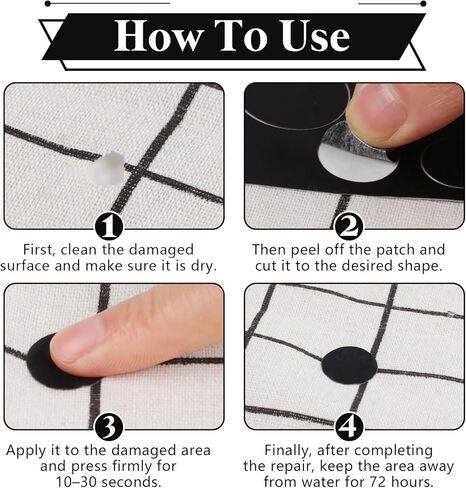 How To Use

1
First, clean the damaged surface and make sure it is dry.

2
Then peel off the patch and cut it to the desired shape.

3
Apply it to the damaged area and press firmly for 10–30 seconds.

4
Finally, after completing the repair, keep the area away from water for 72 hours.