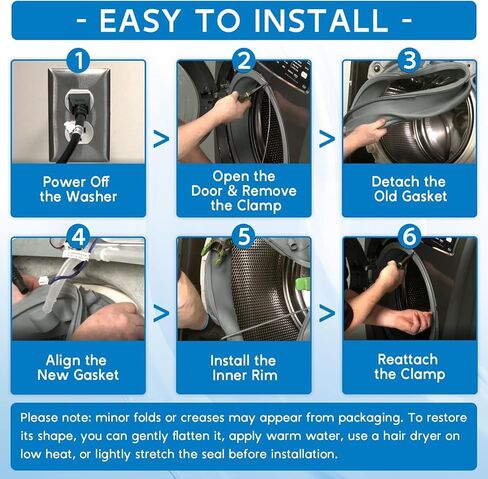 - EASY TO INSTALL -

1

Power Off the Washer

>

2

Open the Door & Remove the Clamp

>

3

Detach the Old Gasket

4

Align the New Gasket

>

5

Install the Inner Rim

>

6

Reattach the Clamp

Please note: minor folds or creases may appear from packaging. To restore its shape, you can gently flatten it, apply warm water, use a hair dryer on low heat, or lightly stretch the seal before installation.