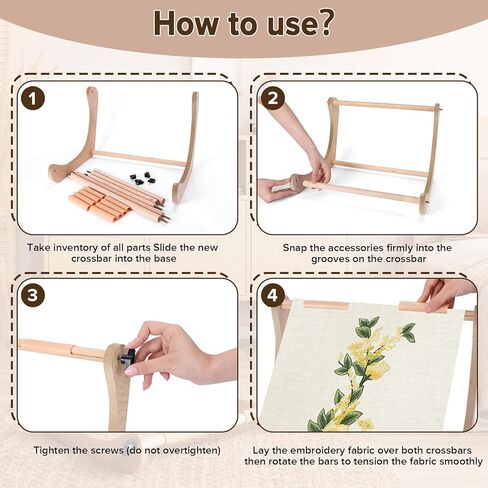 How to use?

1

Take inventory of all parts Slide the new crossbar into the base

2

Snap the accessories firmly into the grooves on the crossbar

3

Tighten the screws (do not overtighten)

4

Lay the embroidery fabric over both crossbars then rotate the bars to tension the fabric smoothly