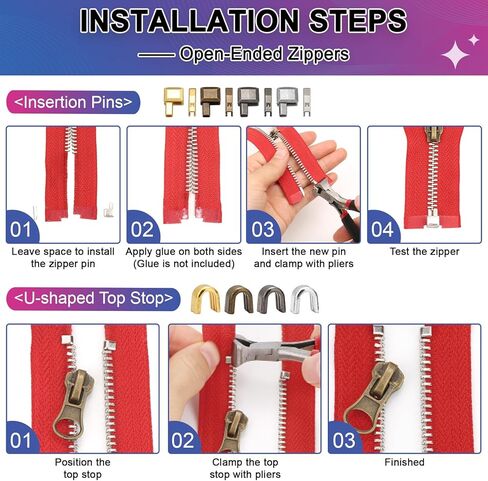 INSTALLATION STEPS

Open-Ended Zippers

<Insertion Pins>

01
Leave space to install the zipper pin

02
Apply glue on both sides (Glue is not included)

03
Insert the new pin and clamp with pliers

04
Test the zipper

<U-shaped Top Stop>

01
Position the top stop

02
Clamp the top stop with pliers

03
Finished