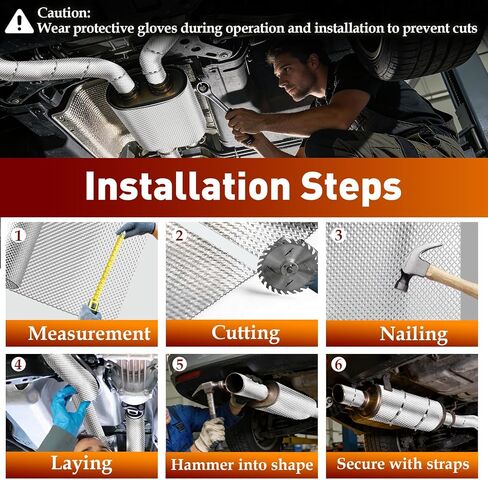 Caution:
Wear protective gloves during operation and installation to prevent cuts

Installation Steps

1
Measurement

2
Cutting

3
Nailing

4
Laying

5
Hammer into shape

6
Secure with straps