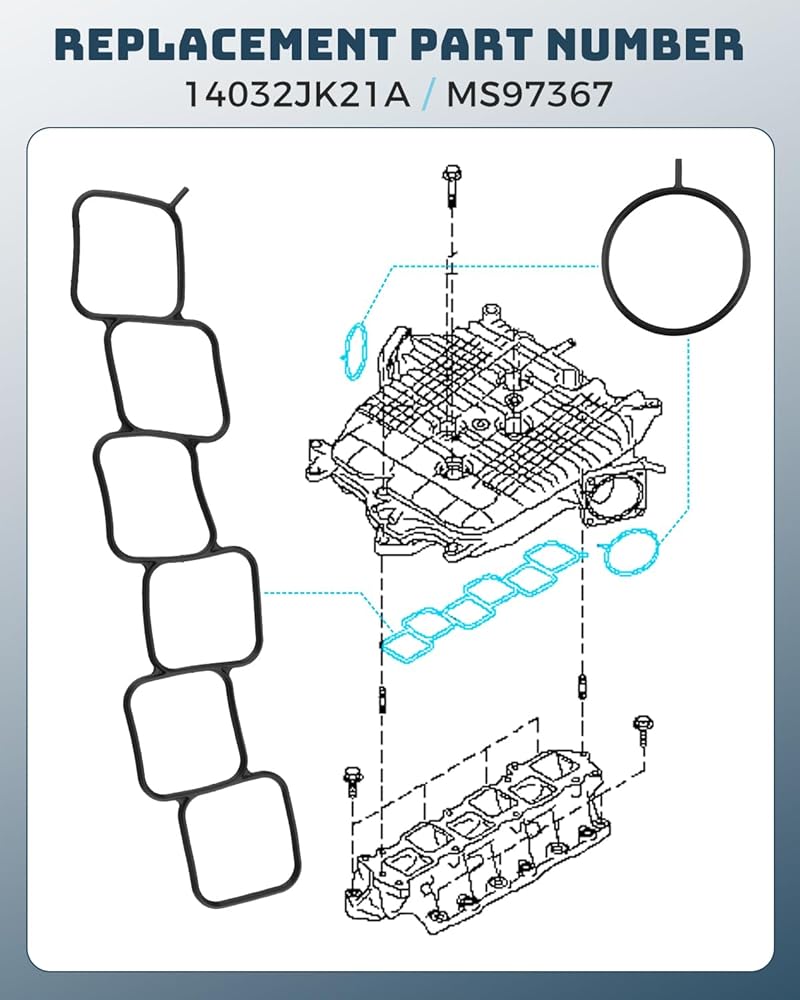 REPLACEMENT PART NUMBER
14032JK21A / MS97367