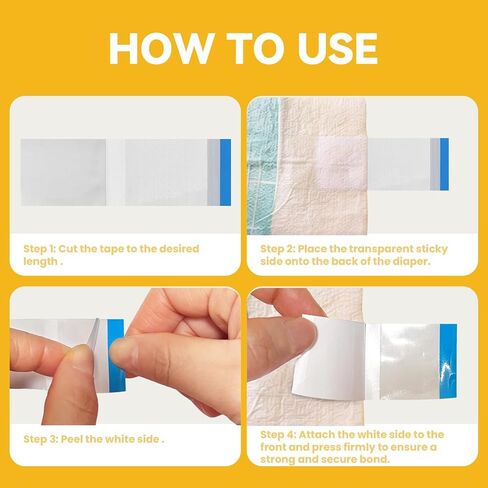 HOW TO USE

Step 1: Cut the tape to the desired length .

Step 2: Place the transparent sticky side onto the back of the diaper.

Step 3: Peel the white side .

Step 4: Attach the white side to the front and press firmly to ensure a strong and secure bond.