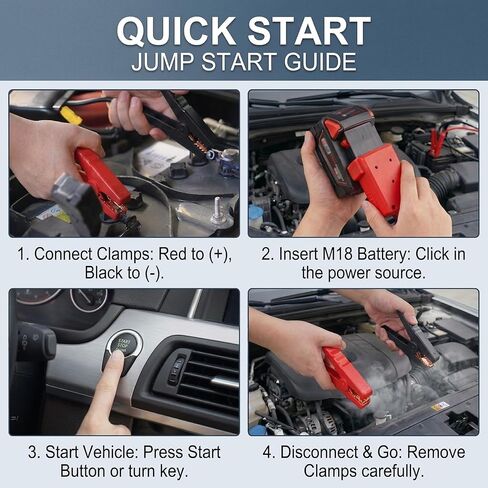 QUICK START
JUMP START GUIDE

1. Connect Clamps: Red to (+), Black to (-).

2. Insert M18 Battery: Click in the power source.

START
STOP

3. Start Vehicle: Press Start Button or turn key.

4. Disconnect & Go: Remove Clamps carefully.