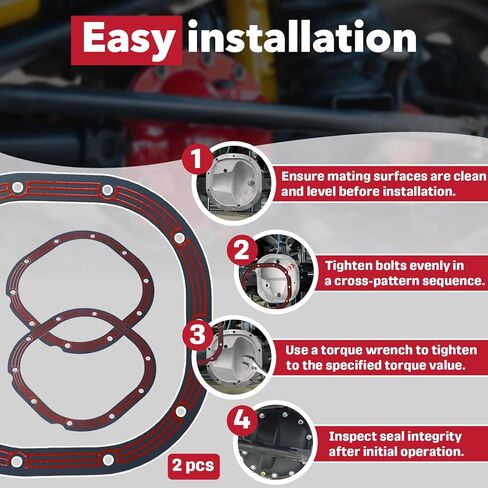 Easy installation

1
Ensure mating surfaces are clean and level before installation.

2
Tighten bolts evenly in a cross-pattern sequence.

3
Use a torque wrench to tighten to the specified torque value.

4
Inspect seal integrity after initial operation.

2 pcs