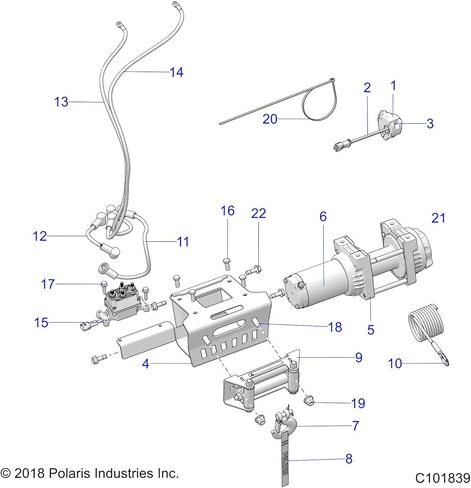 14
13
2
1
20
3
16
22
6
21
12
11
17
15
18
5
4
9
10
19
7
8
© 2018 Polaris Industries Inc.
C101839