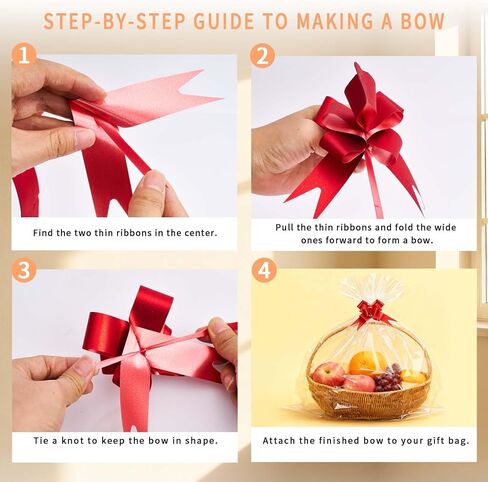 STEP-BY-STEP GUIDE TO MAKING A BOW

1

Find the two thin ribbons in the center.

2

Pull the thin ribbons and fold the wide ones forward to form a bow.

3

Tie a knot to keep the bow in shape.

4

Attach the finished bow to your gift bag.